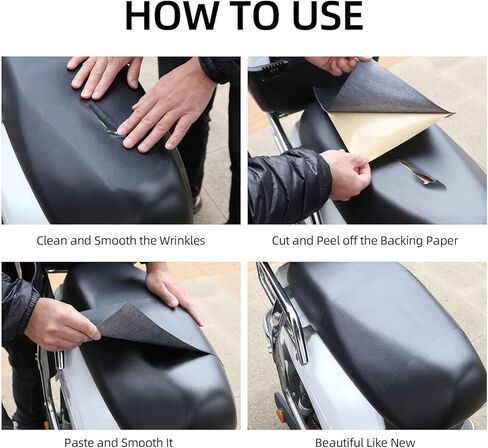 HOW TO USE

Clean and Smooth the Wrinkles

Cut and Peel off the Backing Paper

Paste and Smooth It

Beautiful Like New