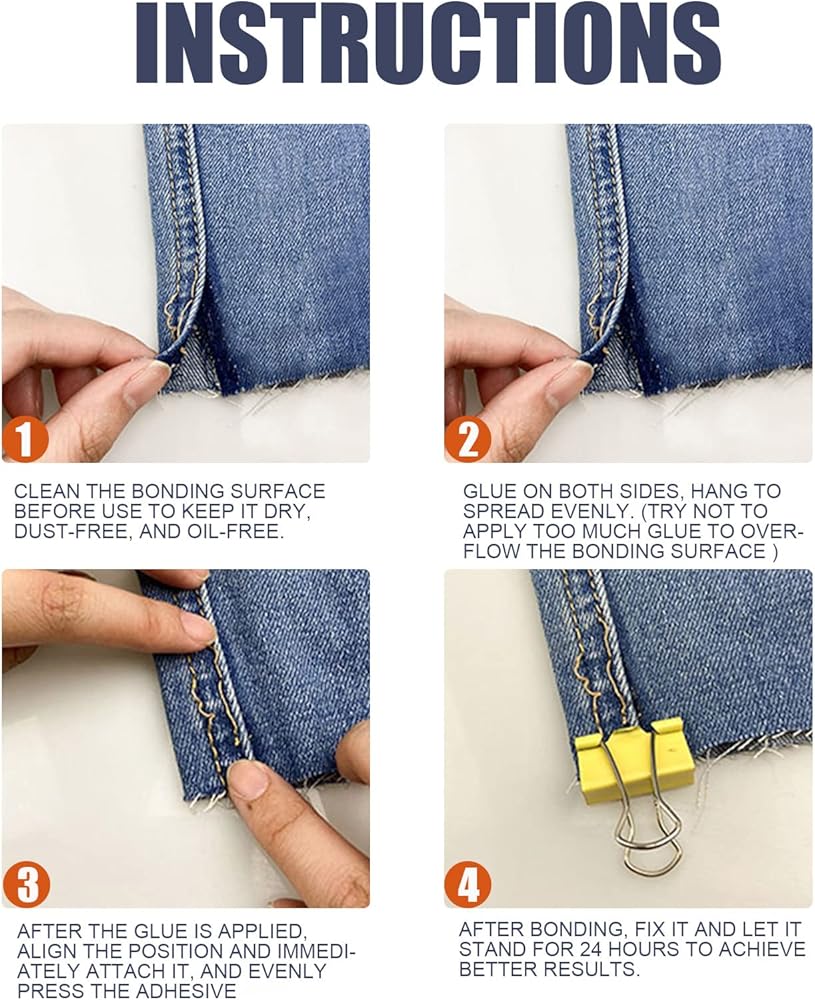 INSTRUCTIONS

1

CLEAN THE BONDING SURFACE BEFORE USE TO KEEP IT DRY, DUST-FREE, AND OIL-FREE.

2

GLUE ON BOTH SIDES, HANG TO SPREAD EVENLY. (TRY NOT TO APPLY TOO MUCH GLUE TO OVERFLOW THE BONDING SURFACE )

3

AFTER THE GLUE IS APPLIED, ALIGN THE POSITION AND IMMEDIATELY ATTACH IT, AND EVENLY PRESS THE ADHESIVE

4

AFTER BONDING, FIX IT AND LET IT STAND FOR 24 HOURS TO ACHIEVE BETTER RESULTS.