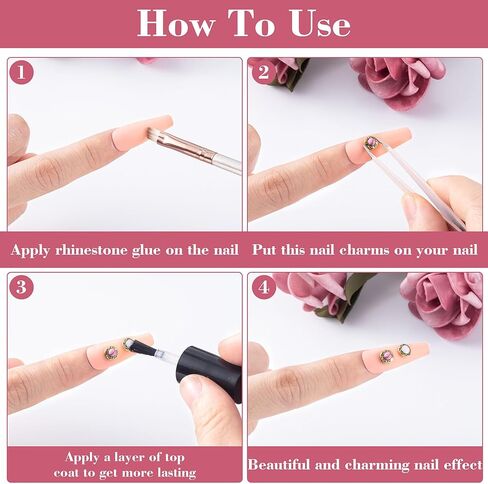 How To Use

1

Apply rhinestone glue on the nail

2

Put this nail charms on your nail

3

Apply a layer of top coat to get more lasting

4

Beautiful and charming nail effect