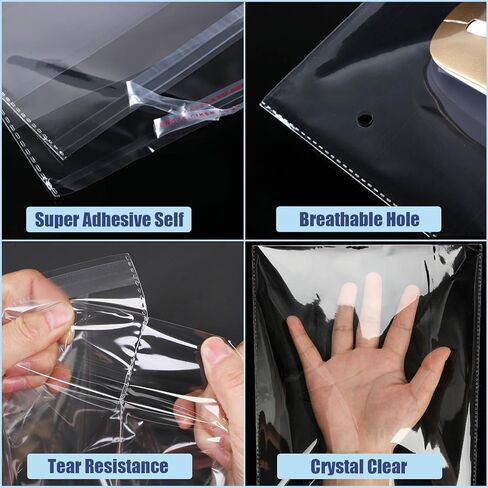 Super Adhesive Self

Breathable Hole

Tear Resistance

Crystal Clear