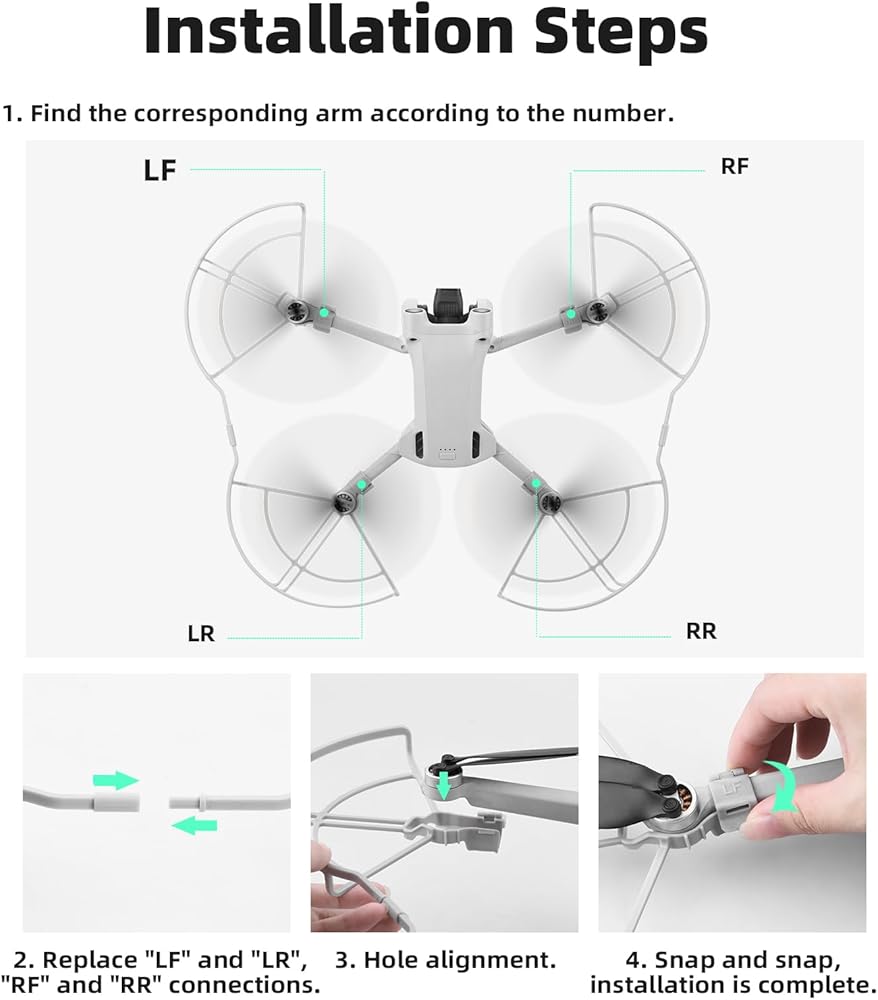 Installation Steps

1. Find the corresponding arm according to the number.

LF

RF

LR

RR

LF

2. Replace "LF" and "LR", "RF" and "RR" connections.

3. Hole alignment.

4. Snap and snap, installation is complete.