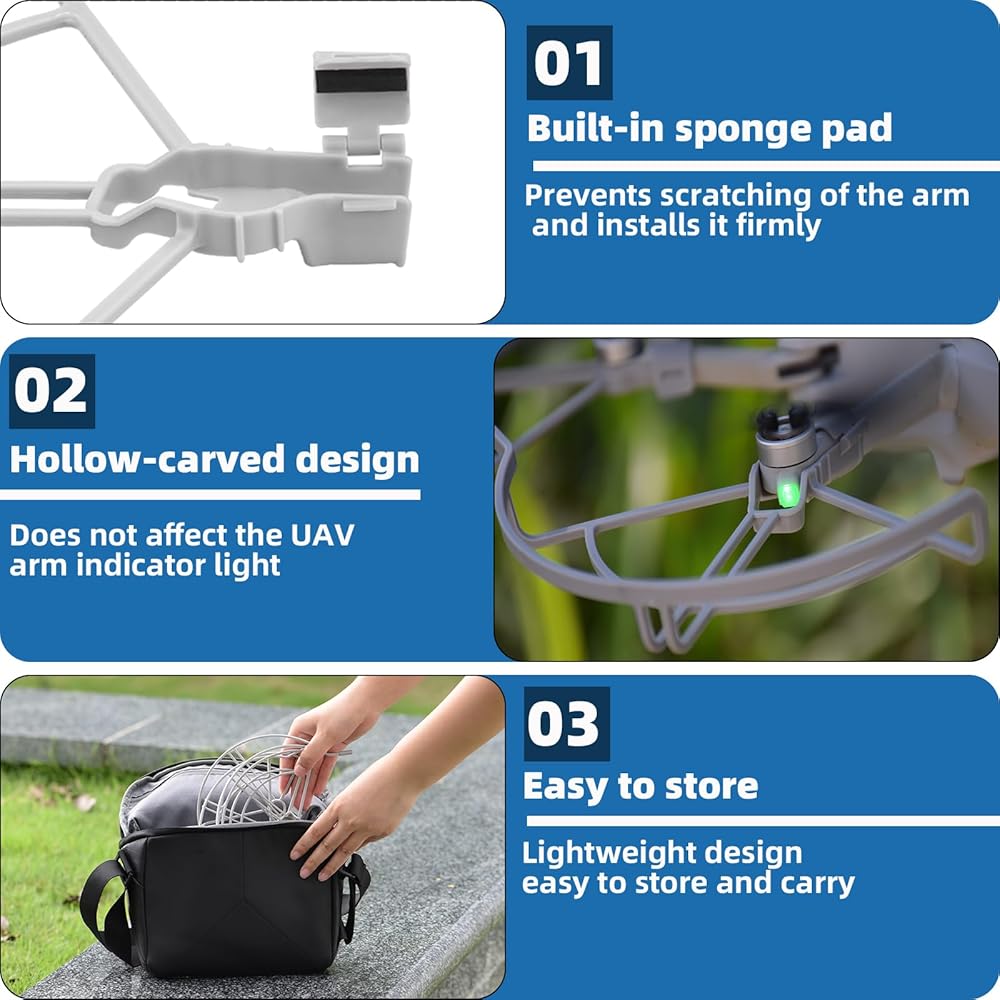 01
Built-in sponge pad
Prevents scratching of the arm and installs it firmly

02
Hollow-carved design
Does not affect the UAV arm indicator light

03
Easy to store
Lightweight design easy to store and carry