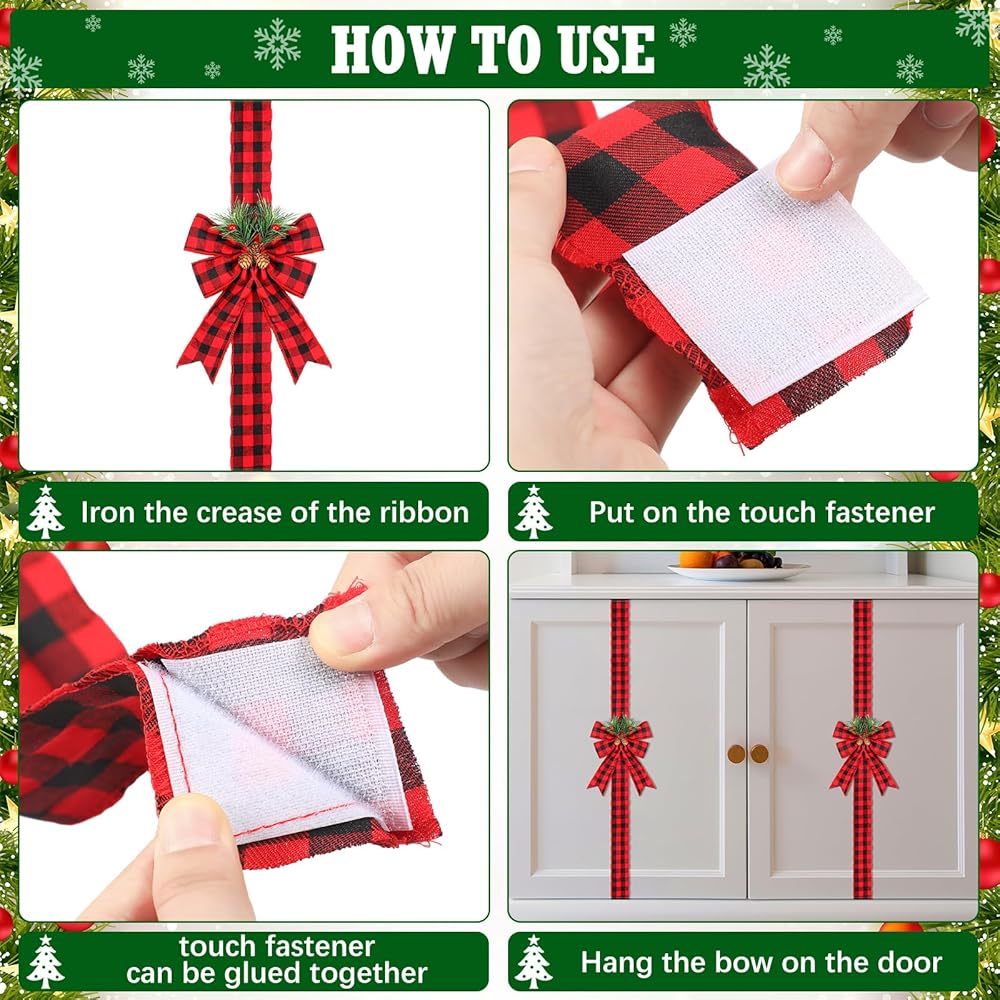 HOW TO USE

Iron the crease of the ribbon

Put on the touch fastener

touch fastener can be glued together

Hang the bow on the door