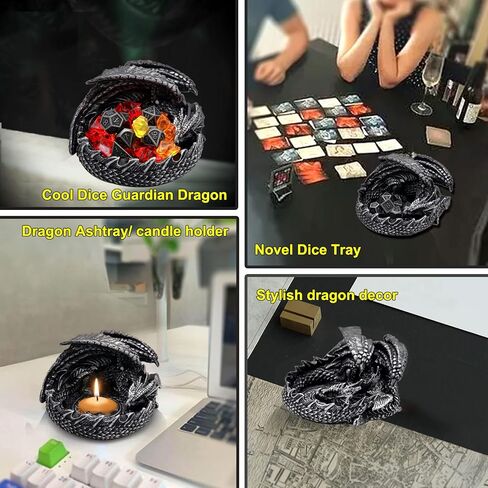 Cool Dice Guardian Dragon

Novel Dice Tray

Dragon Ashtray/ candle holder

Stylish dragon decor