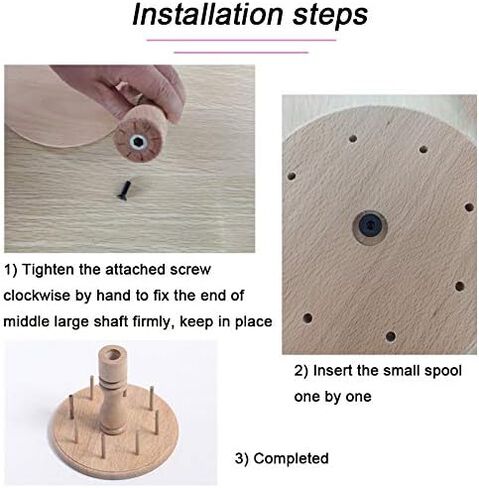 Installation steps

1) Tighten the attached screw clockwise by hand to fix the end of middle large shaft firmly, keep in place

2) Insert the small spool one by one

3) Completed