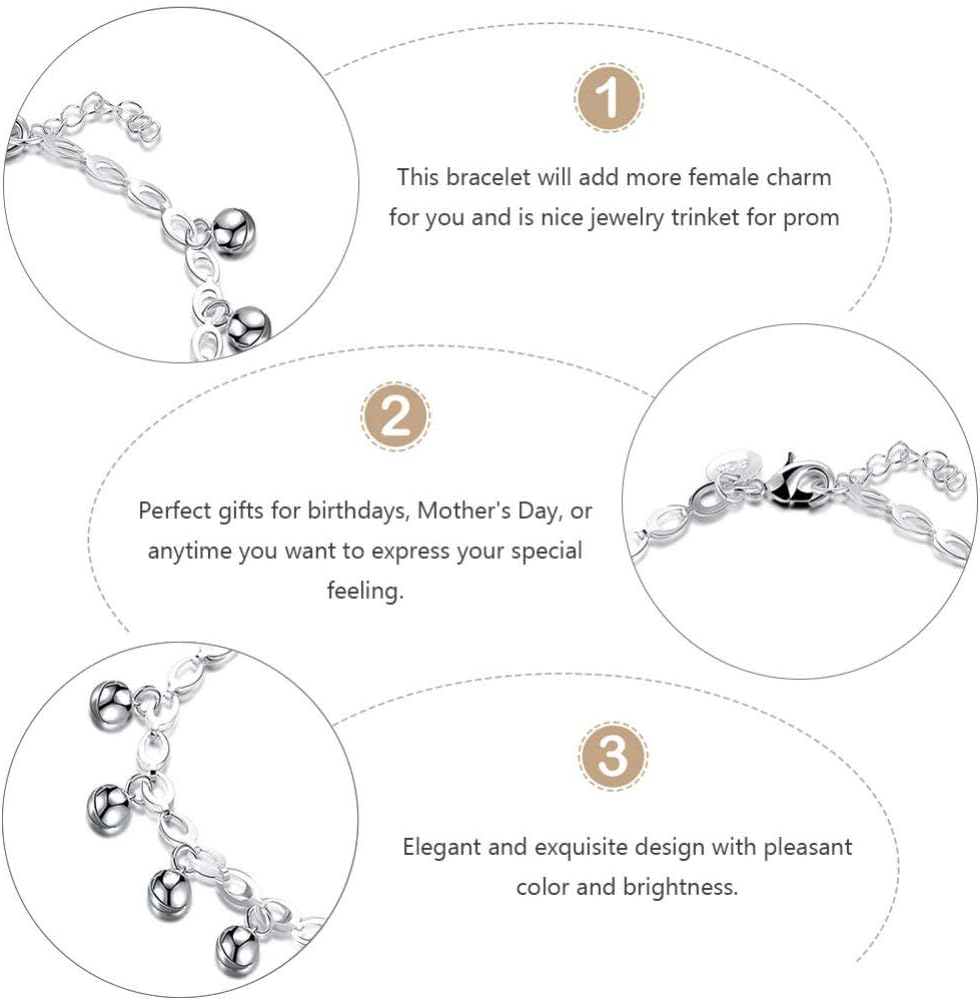 1

This bracelet will add more female charm for you and is nice jewelry trinket for prom

2

Perfect gifts for birthdays, Mother's Day, or anytime you want to express your special feeling.

3

Elegant and exquisite design with pleasant color and brightness.