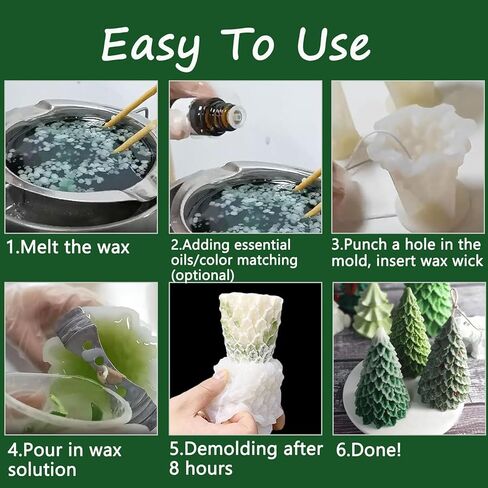 Easy To Use

1.Melt the wax

2.Adding essential oils/color matching (optional)

3.Punch a hole in the mold, insert wax wick

4.Pour in wax solution

5.Demolding after 8 hours

6.Done!