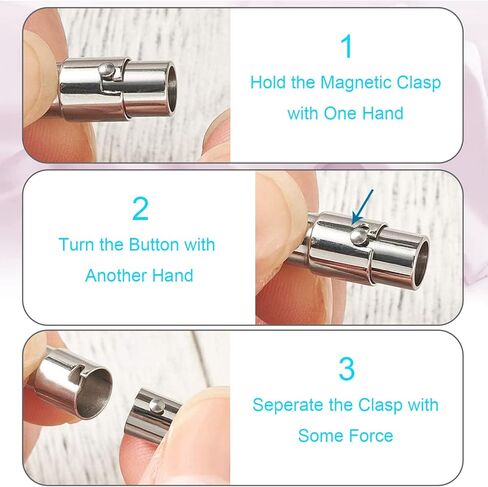 1
Hold the Magnetic Clasp with One Hand

2
Turn the Button with Another Hand

3
Seperate the Clasp with Some Force