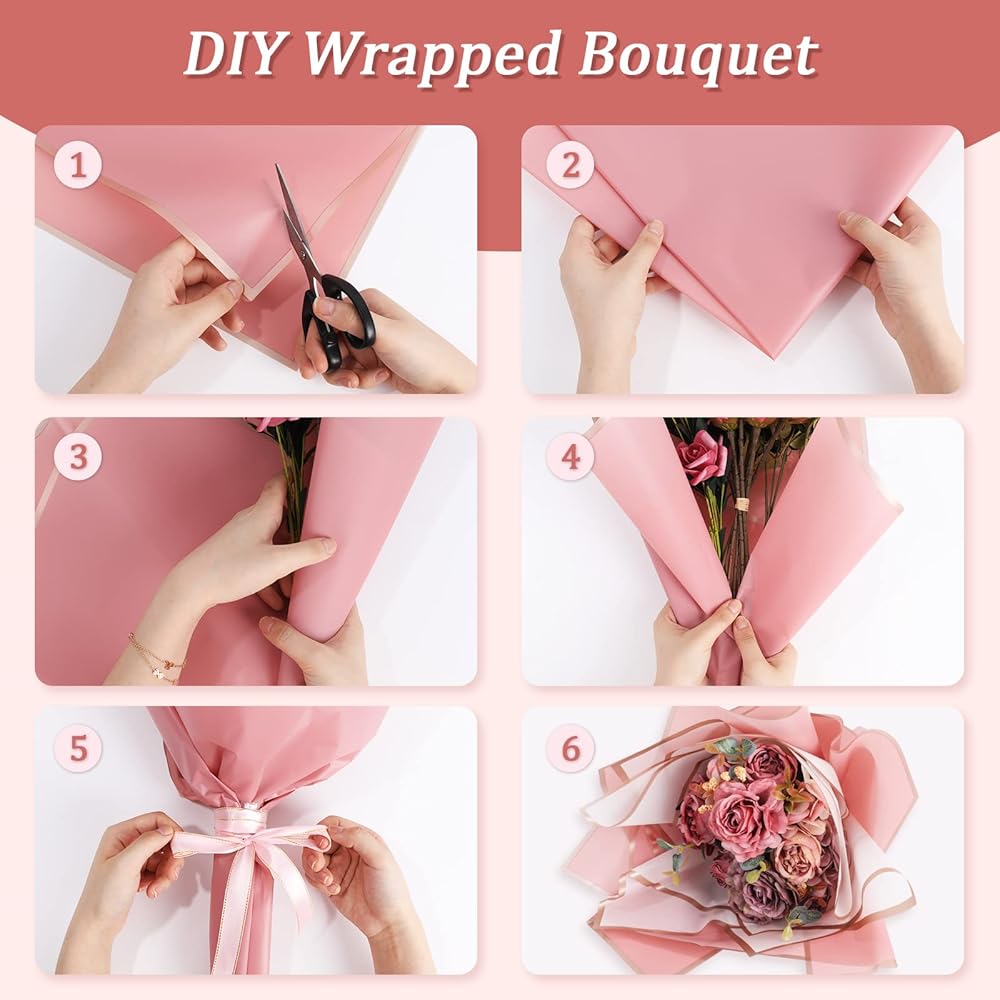 DIY Wrapped Bouquet

1

2

3

4

5

6