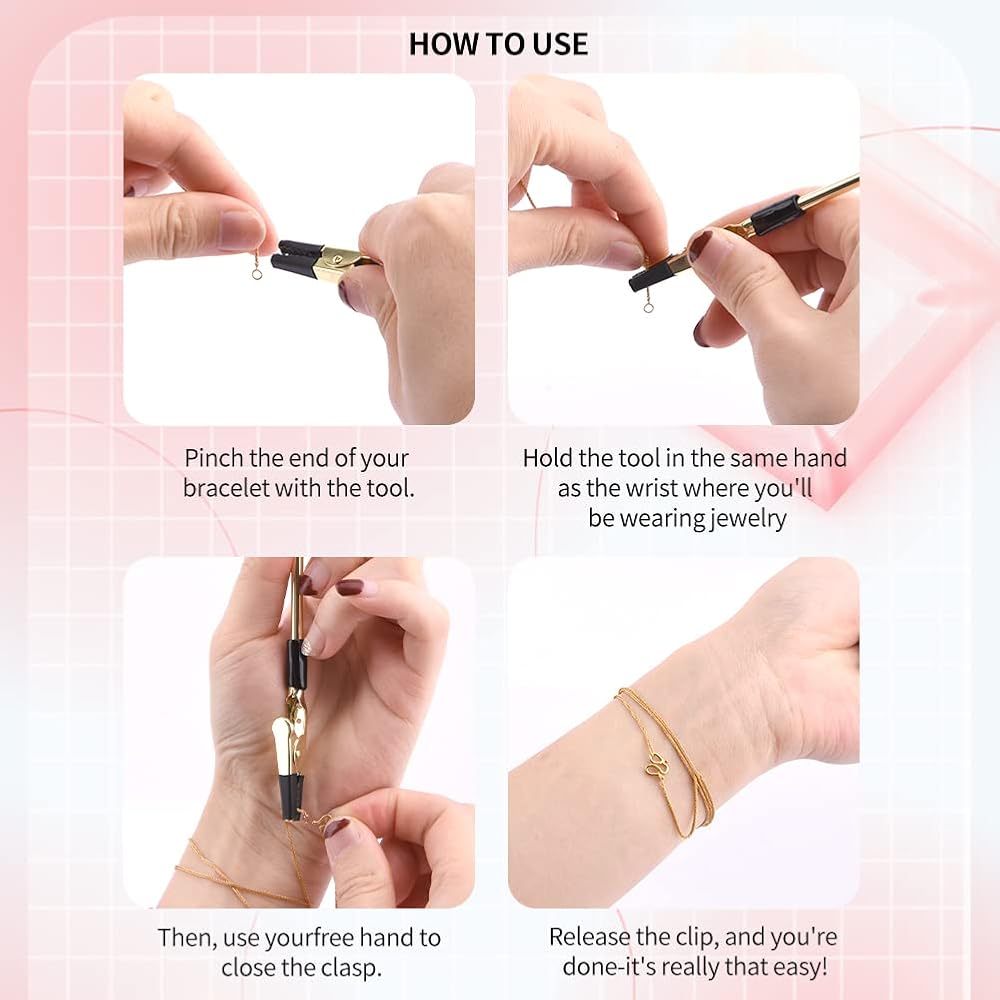 HOW TO USE

Pinch the end of your bracelet with the tool.

Hold the tool in the same hand as the wrist where you'll be wearing jewelry

Then, use yourfree hand to close the clasp.

Release the clip, and you're done-it's really that easy!