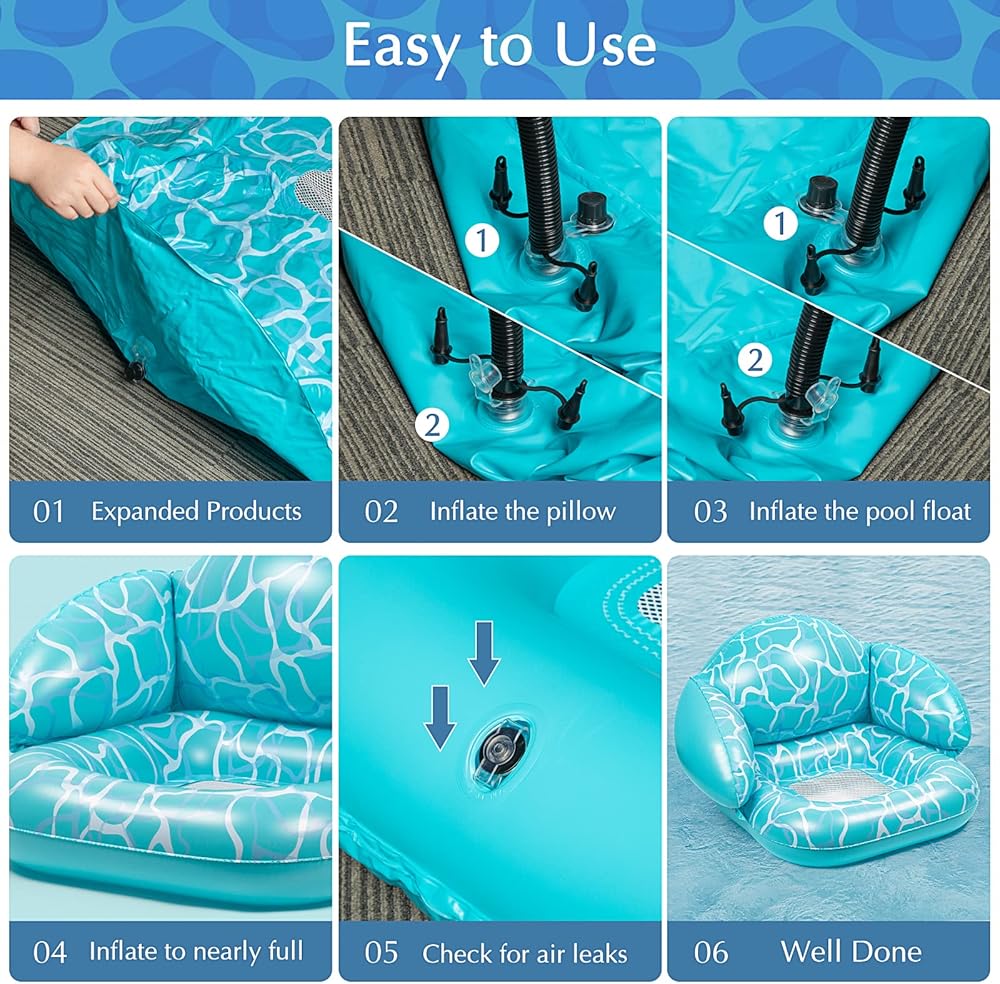 Easy to Use

01 Expanded Products

1

2

02 Inflate the pillow

1

2

03 Inflate the pool float

04 Inflate to nearly full

05 Check for air leaks

06 Well Done