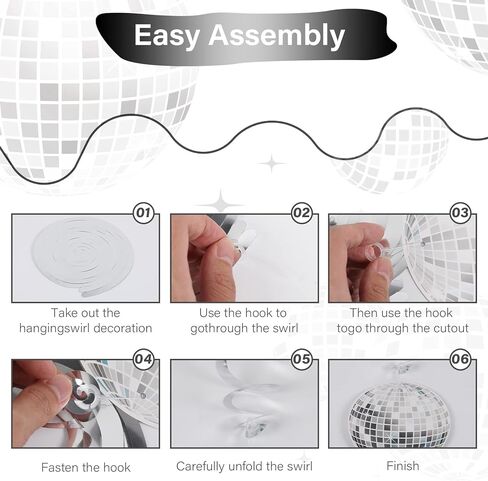 Easy Assembly

01
Take out the hangingswirl decoration

02
Use the hook to gothrough the swirl

03
Then use the hook togo through the cutout

04
Fasten the hook

05
Carefully unfold the swirl

06
Finish