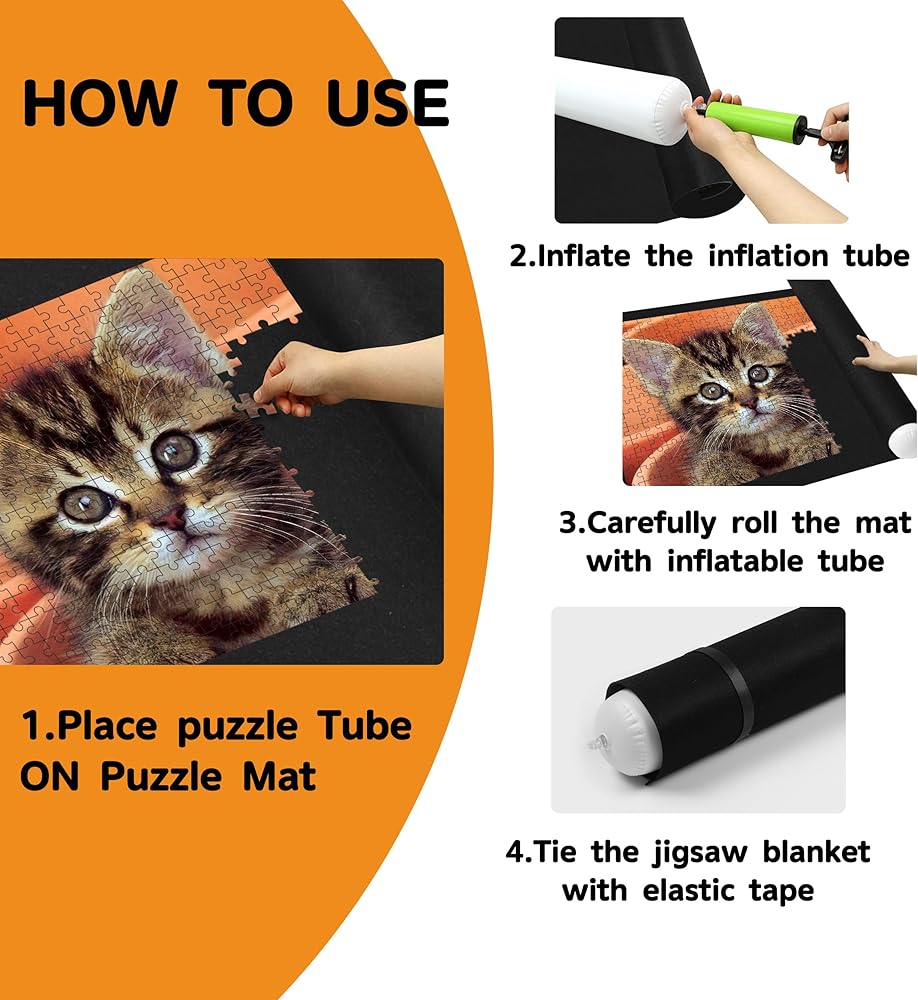 HOW TO USE

1.Place puzzle Tube ON Puzzle Mat

2.Inflate the inflation tube

3.Carefully roll the mat with inflatable tube

4.Tie the jigsaw blanket with elastic tape