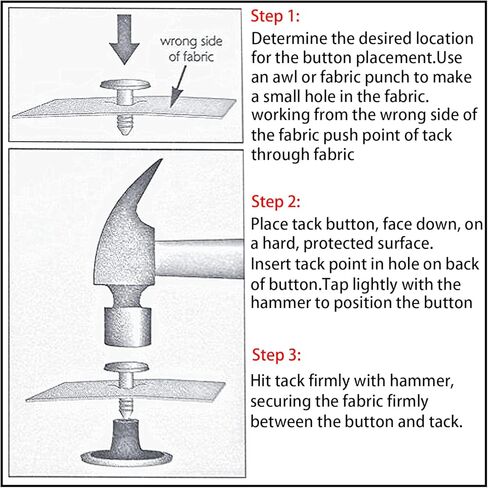 wrong side of fabric

Step 1:
Determine the desired location for the button placement.Use an awl or fabric punch to make a small hole in the fabric. working from the wrong side of the fabric push point of tack through fabric

Step 2:
Place tack button, face down, on a hard, protected surface. Insert tack point in hole on back of button.Tap lightly with the hammer to position the button

Step 3:
Hit tack firmly with hammer, securing the fabric firmly between the button and tack.