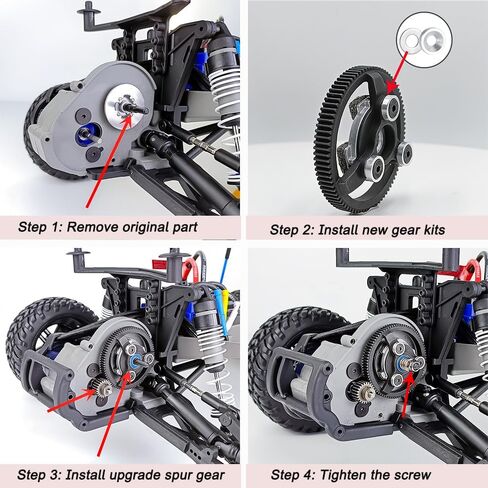 Step 1: Remove original part

Step 2: Install new gear kits

Step 3: Install upgrade spur gear

Step 4: Tighten the screw