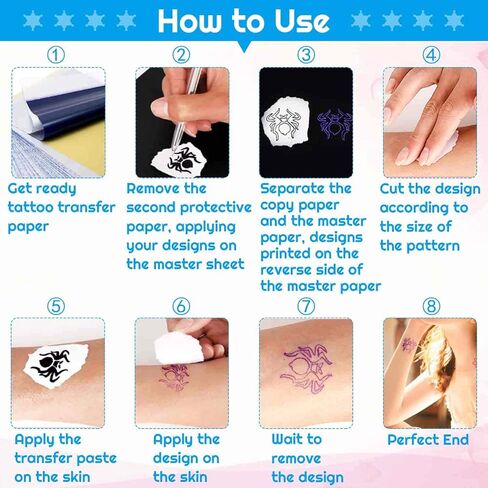 How to Use

①
Get ready tattoo transfer paper

②
Remove the second protective paper, applying your designs on the master sheet

③
Separate the copy paper and the master paper, designs printed on the reverse side of the master paper

④
Cut the design according to the size of the pattern

⑤
Apply the transfer paste on the skin

⑥
Apply the design on the skin

⑦
Wait to remove the design

⑧
Perfect End