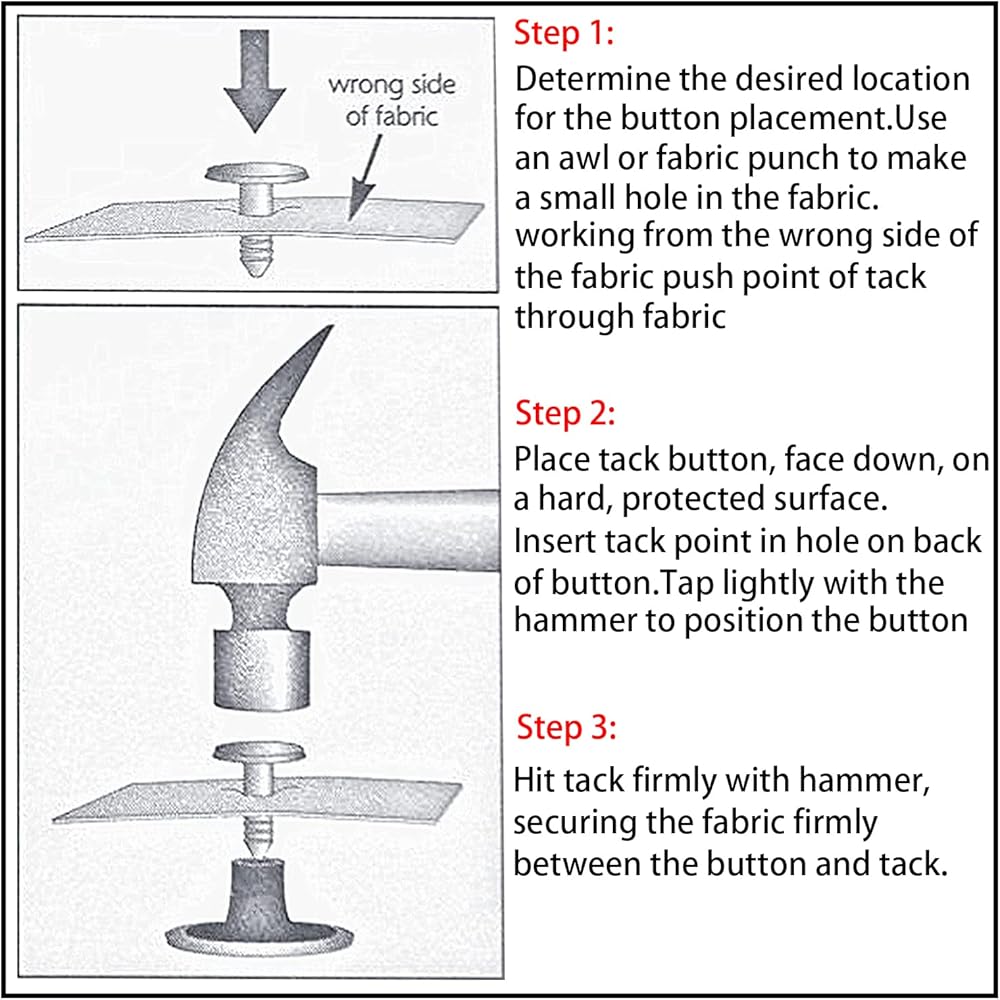 wrong side of fabric

Step 1:
Determine the desired location for the button placement.Use an awl or fabric punch to make a small hole in the fabric. working from the wrong side of the fabric push point of tack through fabric

Step 2:
Place tack button, face down, on a hard, protected surface. Insert tack point in hole on back of button.Tap lightly with the hammer to position the button

Step 3:
Hit tack firmly with hammer, securing the fabric firmly between the button and tack.