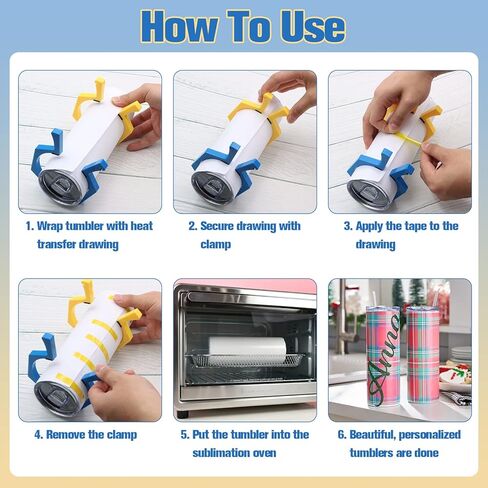 How To Use

1. Wrap tumbler with heat transfer drawing

2. Secure drawing with clamp

3. Apply the tape to the drawing

4. Remove the clamp

5. Put the tumbler into the sublimation oven

Anna

6. Beautiful, personalized tumblers are done