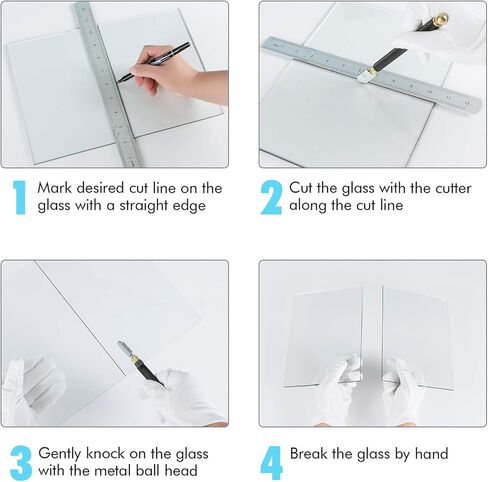 1 Mark desired cut line on the glass with a straight edge

2 Cut the glass with the cutter along the cut line

3 Gently knock on the glass with the metal ball head

4 Break the glass by hand