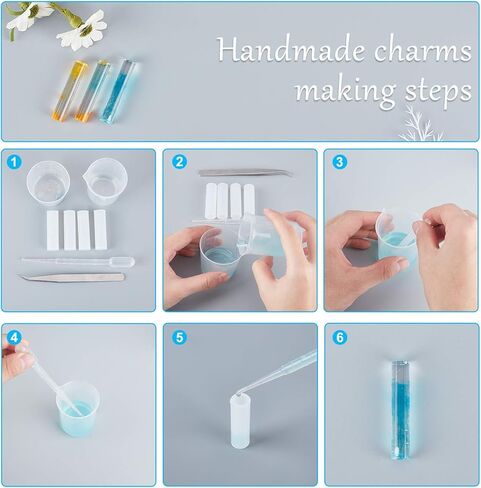 Handmade charms making steps

1

2

3

4

5

6