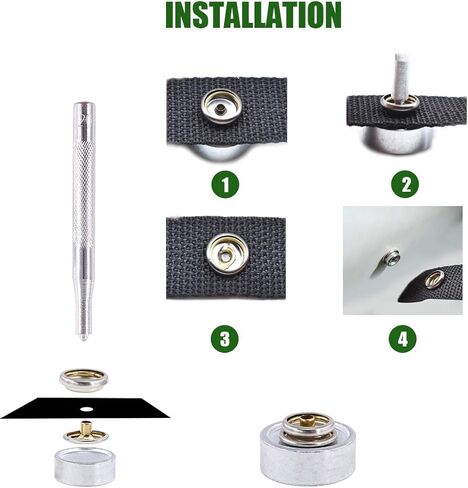 INSTALLATION

1

2

3

4