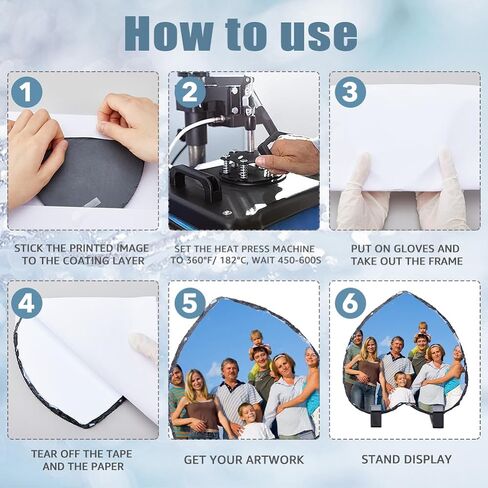 How to use

1

STICK THE PRINTED IMAGE TO THE COATING LAYER

2

SET THE HEAT PRESS MACHINE TO 360°F/ 182°C, WAIT 450-600S

3

PUT ON GLOVES AND TAKE OUT THE FRAME

4

TEAR OFF THE TAPE AND THE PAPER

5

GET YOUR ARTWORK

6

STAND DISPLAY