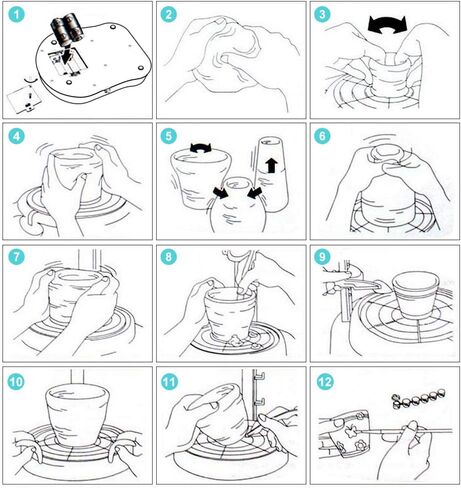 1

2

3

4

5

6

7

8

9

10

11

12