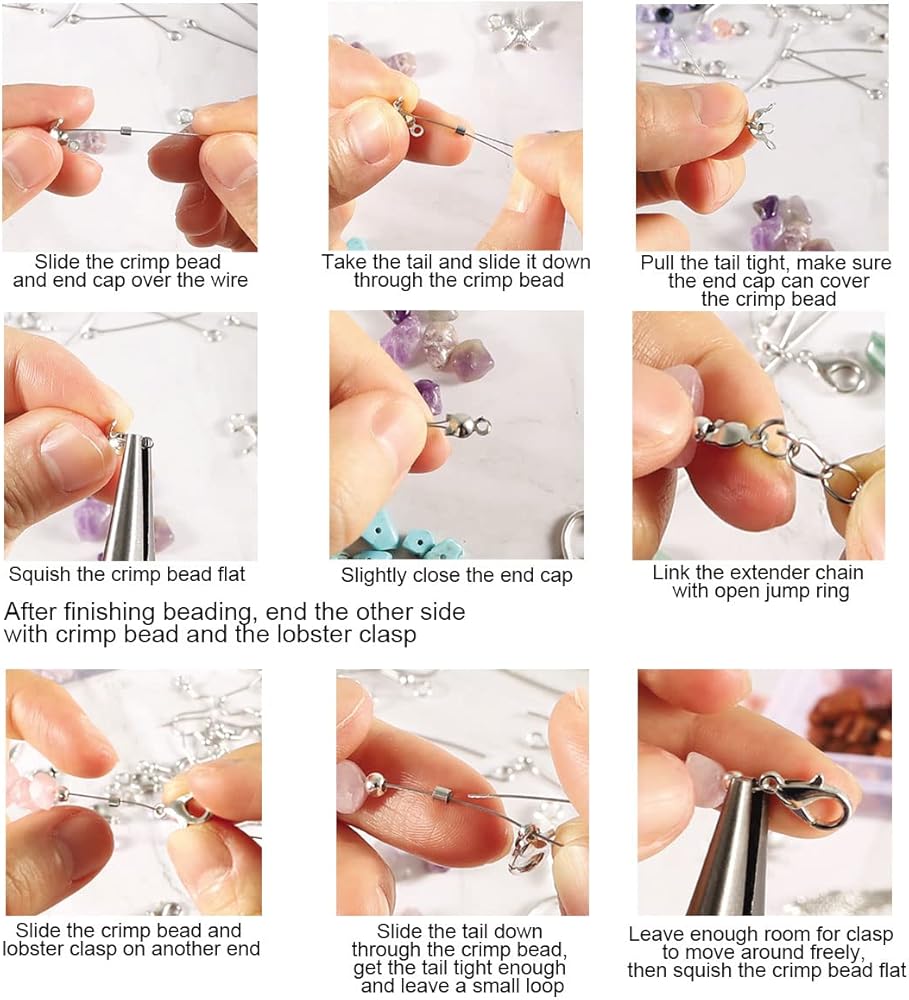 Slide the crimp bead and end cap over the wire

Take the tail and slide it down through the crimp bead

Pull the tail tight, make sure the end cap can cover the crimp bead

Squish the crimp bead flat

Slightly close the end cap

Link the extender chain with open jump ring

After finishing beading, end the other side with crimp bead and the lobster clasp

Slide the crimp bead and lobster clasp on another end

Slide the tail down through the crimp bead, get the tail tight enough and leave a small loop

Leave enough room for clasp to move around freely, then squish the crimp bead flat