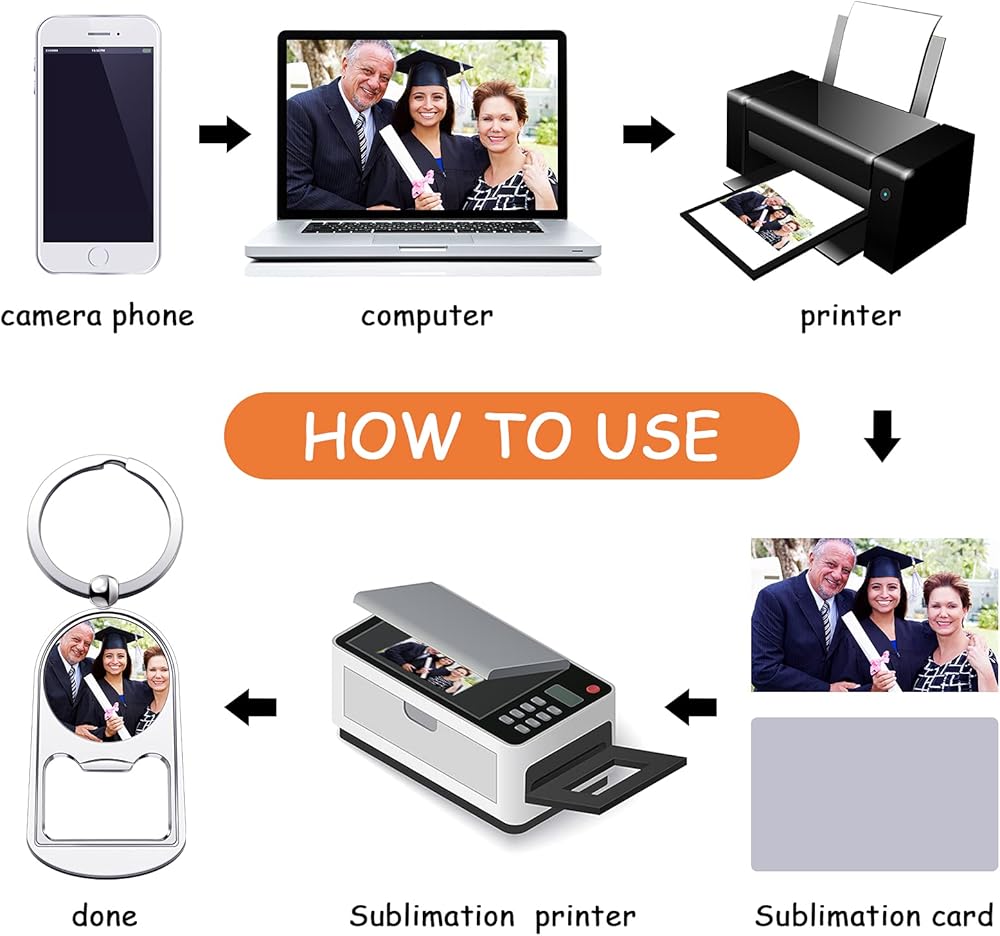 camera phone

computer

printer

HOW TO USE

done

Sublimation printer

Sublimation card