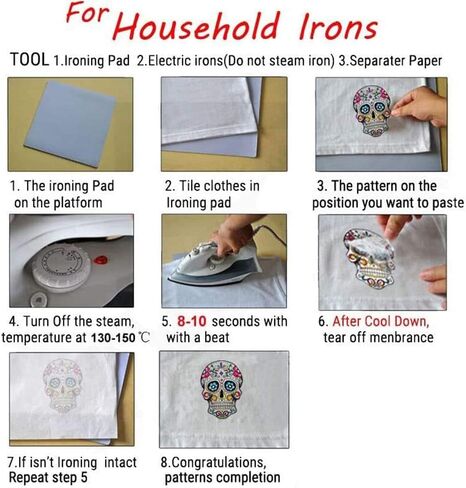 For Household Irons

TOOL 1.Ironing Pad 2.Electric irons(Do not steam iron) 3.Separater Paper

1. The ironing Pad on the platform

2. Tile clothes in Ironing pad

3. The pattern on the position you want to paste

4. Turn Off the steam, temperature at 130-150 ℃

5. 8-10 seconds with with a beat

6. After Cool Down, tear off menbrance

7.If isn't Ironing intact Repeat step 5

8.Congratulations, patterns completion