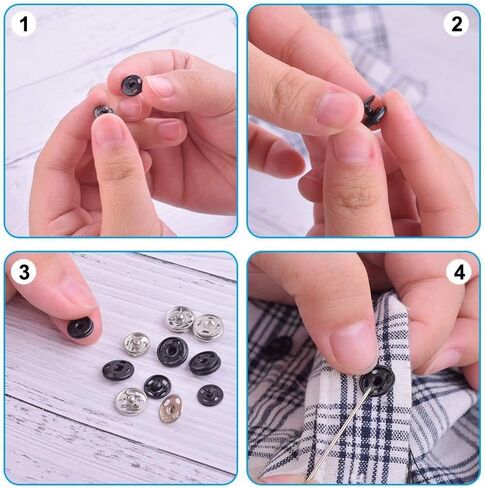 1
2
3
4