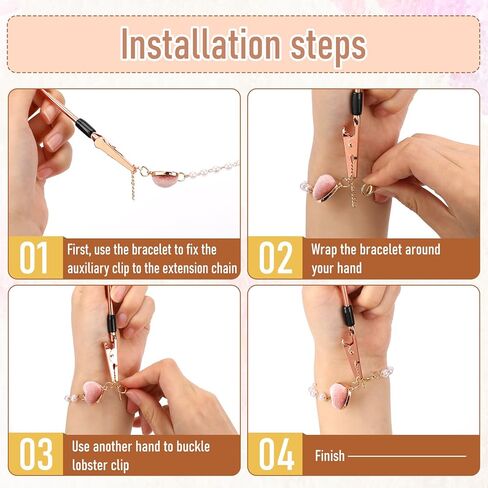 Installation steps

01 First, use the bracelet to fix the auxiliary clip to the extension chain

02 Wrap the bracelet around your hand

03 Use another hand to buckle lobster clip

04 Finish