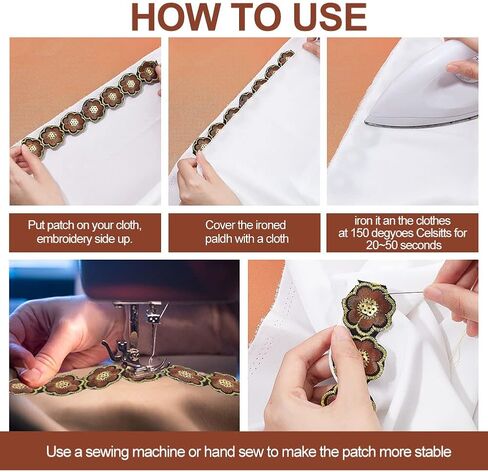 HOW TO USE

Put patch on your cloth, embroidery side up.

Cover the ironed paldh with a cloth

iron it an the clothes at 150 degyoes Celsitts for 20~50 seconds

Use a sewing machine or hand sew to make the patch more stable