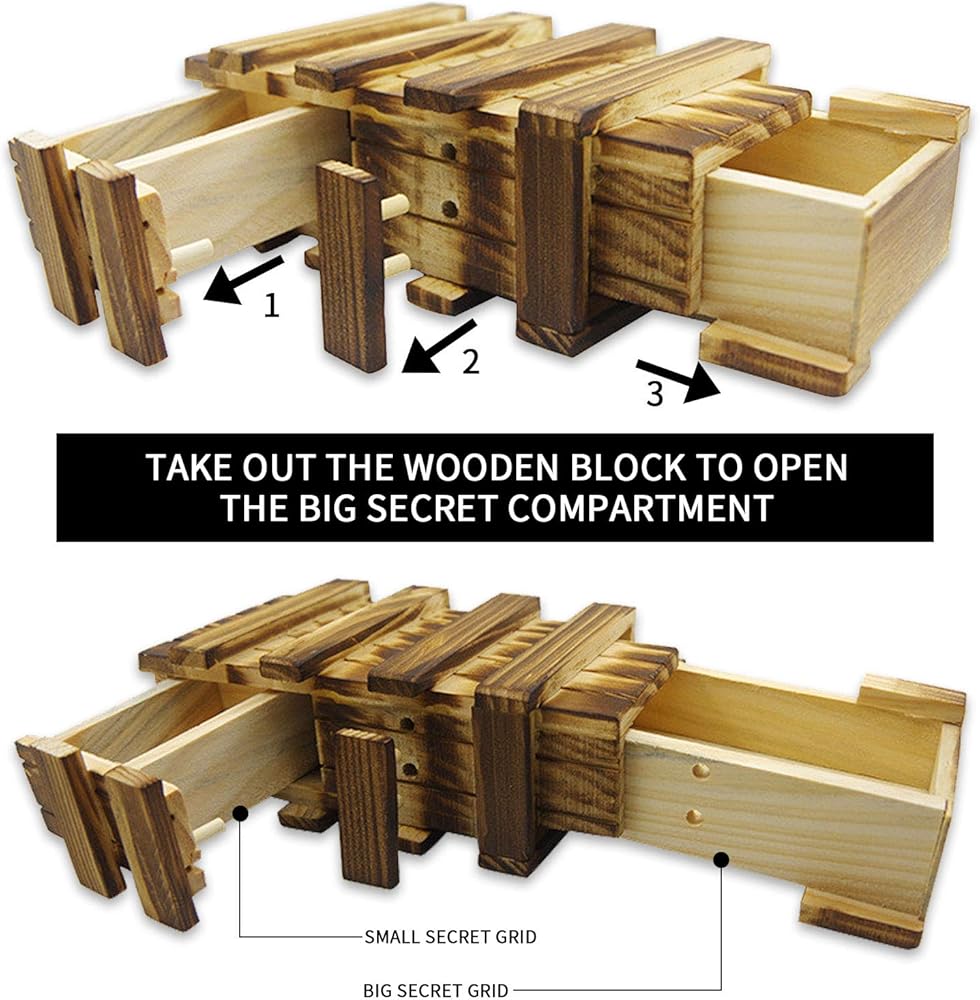 1

2

3

TAKE OUT THE WOODEN BLOCK TO OPEN THE BIG SECRET COMPARTMENT

SMALL SECRET GRID

BIG SECRET GRID