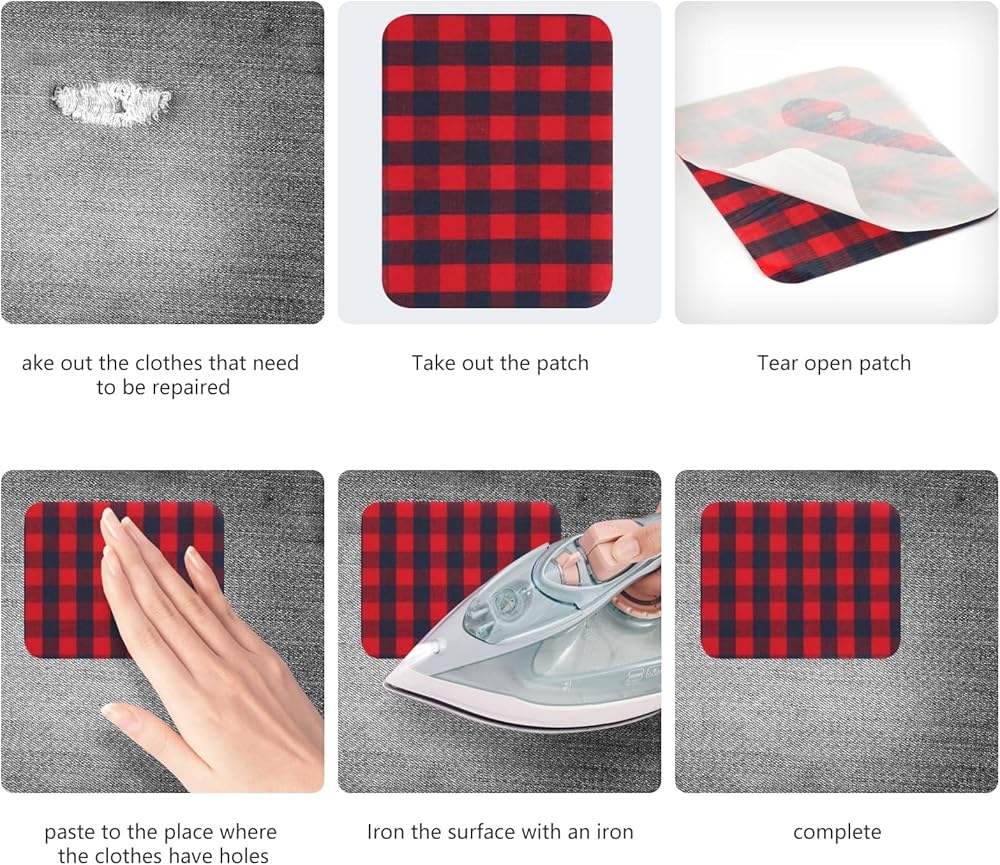 ake out the clothes that need to be repaired

Take out the patch

Tear open patch

paste to the place where the clothes have holes

Iron the surface with an iron

complete