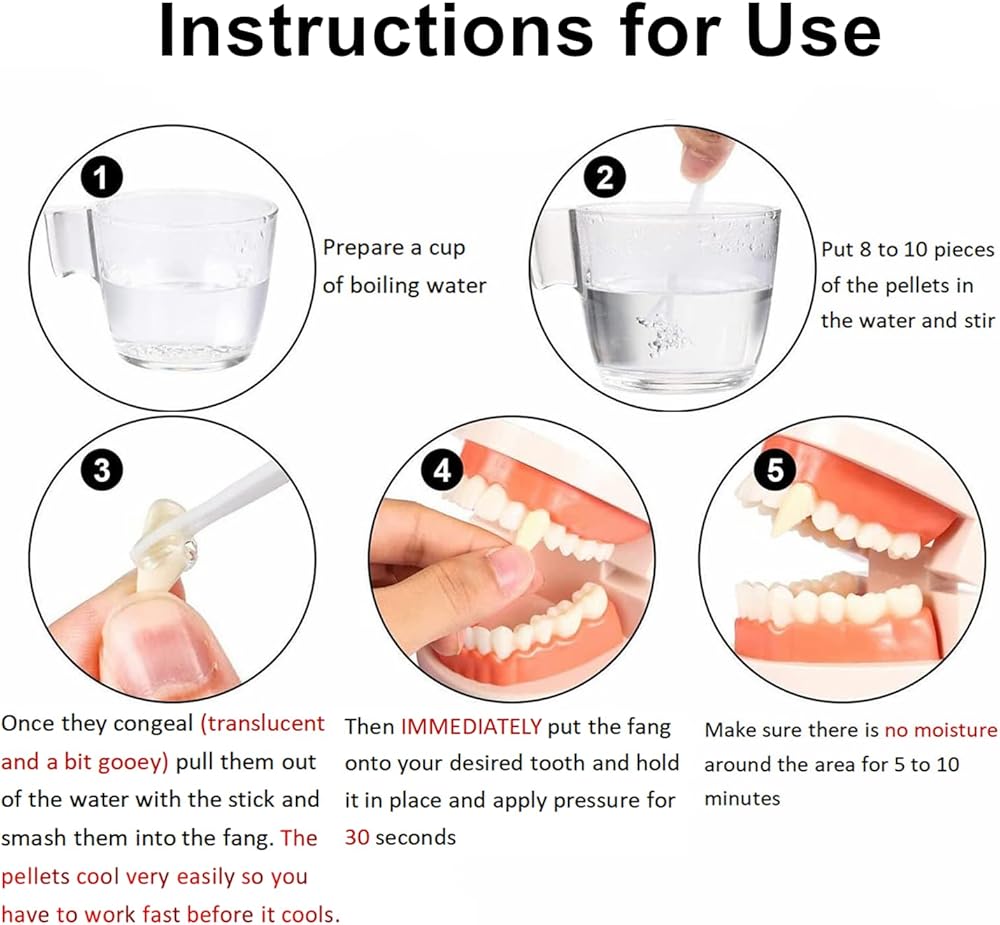 Instructions for Use

1

Prepare a cup of boiling water

2

Put 8 to 10 pieces of the pellets in the water and stir

3

4

5

Once they congeal (translucent and a bit gooey) pull them out of the water with the stick and smash them into the fang. The pellets cool very easily so you have to work fast before it cools.

Then IMMEDIATELY put the fang onto your desired tooth and hold it in place and apply pressure for 30 seconds

Make sure there is no moisture around the area for 5 to 10 minutes