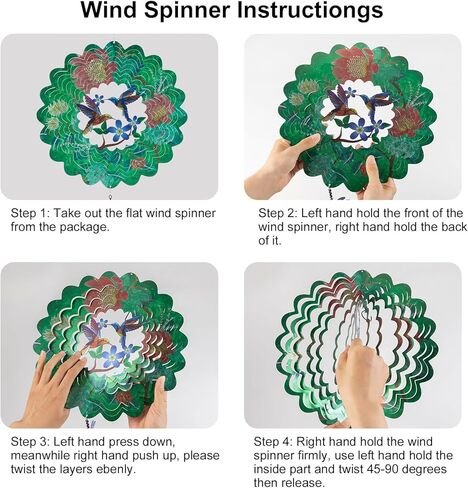 Wind Spinner Instructiongs

Step 1: Take out the flat wind spinner from the package.

Step 2: Left hand hold the front of the wind spinner, right hand hold the back of it.

Step 3: Left hand press down, meanwhile right hand push up, please twist the layers ebenly.

Step 4: Right hand hold the wind spinner firmly, use left hand hold the inside part and twist 45-90 degrees then release.