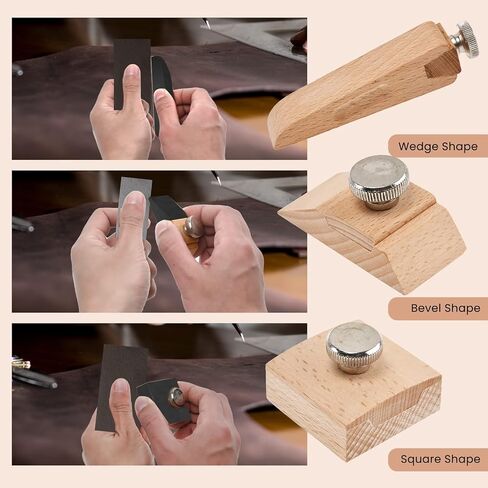 Wedge Shape

Bevel Shape

Square Shape