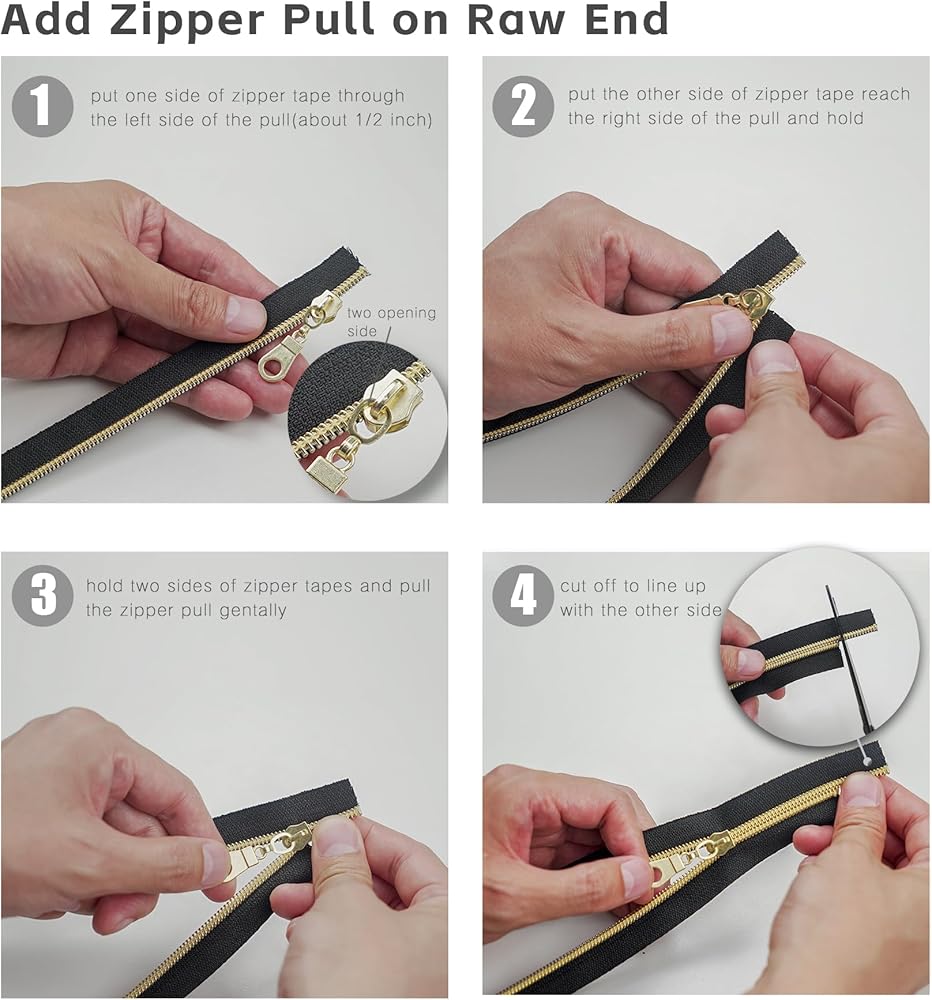 Add Zipper Pull on Raw End

1 put one side of zipper tape through the left side of the pull(about 1/2 inch)

two opening side

2 put the other side of zipper tape reach the right side of the pull and hold

3 hold two sides of zipper tapes and pull the zipper pull gentally

4 cut off to line up with the other side