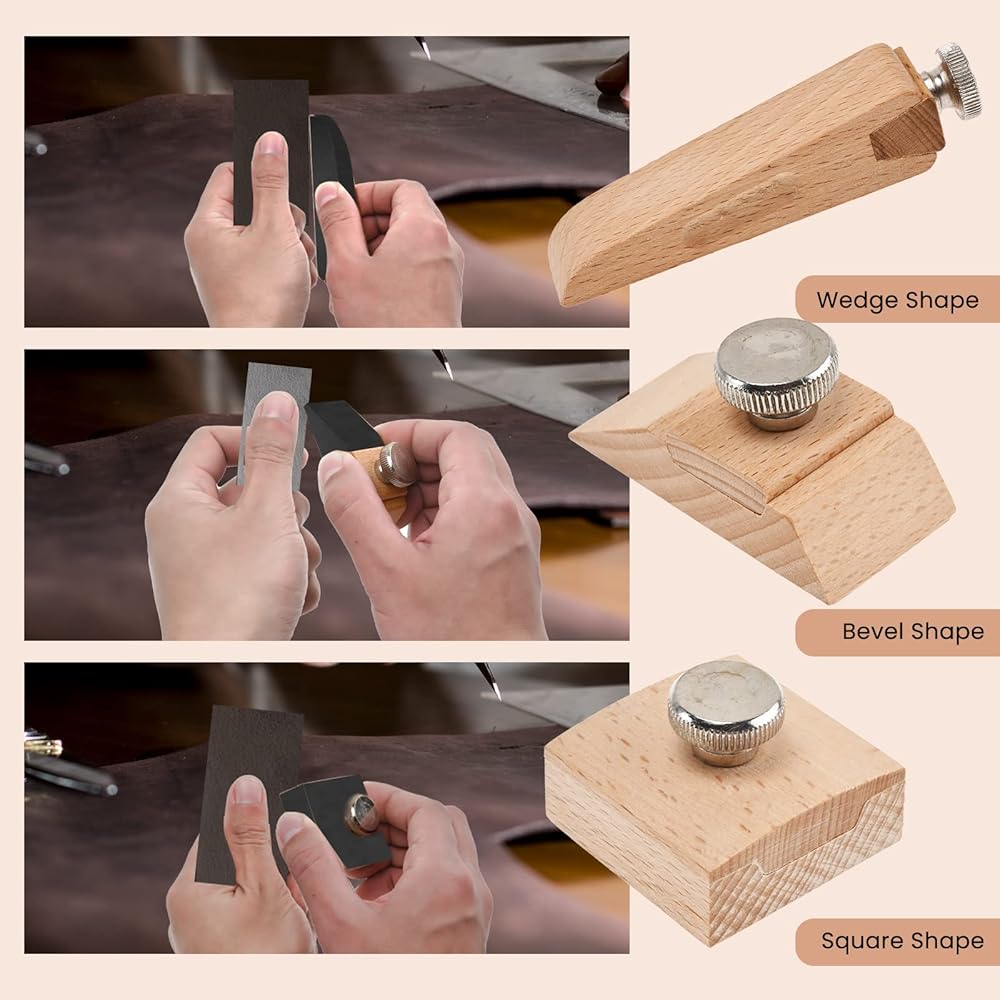 Wedge Shape

Bevel Shape

Square Shape