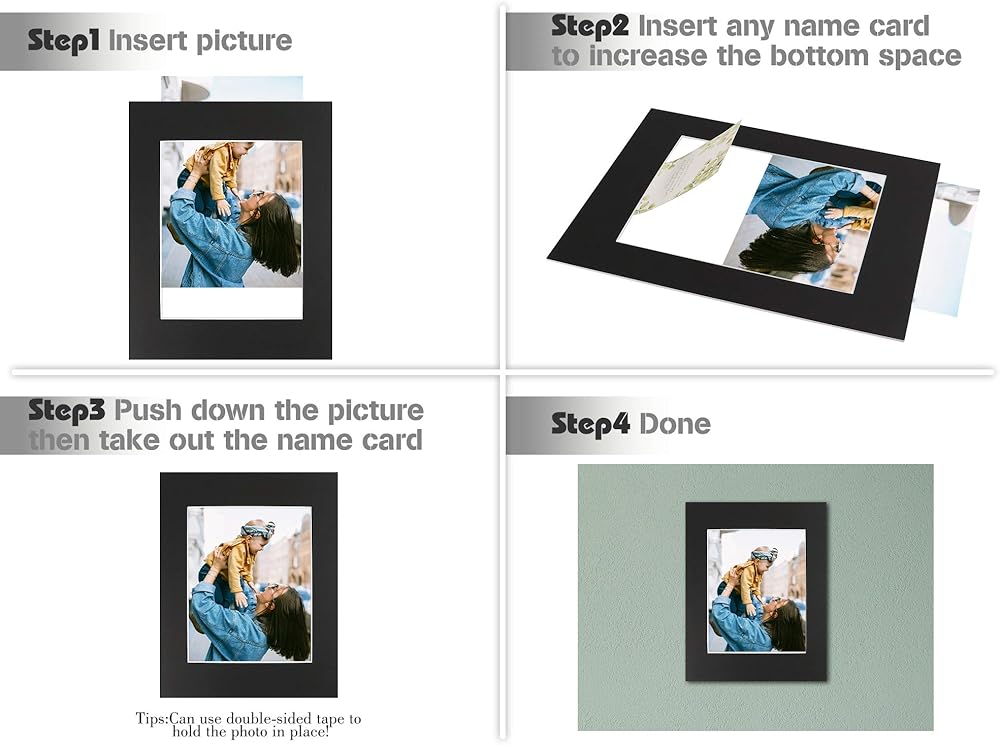 Step1 Insert picture

Step2 Insert any name card to increase the bottom space

Step3 Push down the picture then take out the name card

Tips:Can use double-sided tape to hold the photo in place!

Step4 Done