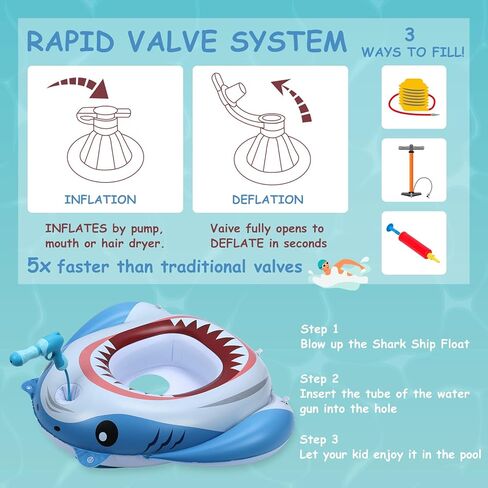 RAPID VALVE SYSTEM

3 WAYS TO FILL!

INFLATION

DEFLATION

INFLATES by pump, mouth or hair dryer.

Vaive fully opens to DEFLATE in seconds

5x faster than traditional valves

Step 1
Blow up the Shark Ship Float

Step 2
Insert the tube of the water gun into the hole

Step 3
Let your kid enjoy it in the pool