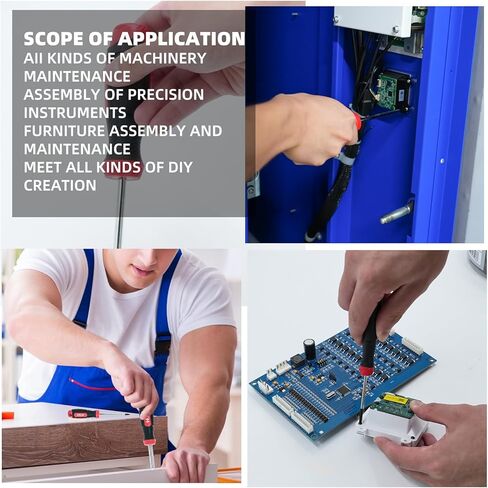 SCOPE OF APPLICATION
AII KINDS OF MACHINERY MAINTENANCE
ASSEMBLY OF PRECISION INSTRUMENTS
FURNITURE ASSEMBLY AND MAINTENANCE
MEET ALL KINDS OF DIY CREATION