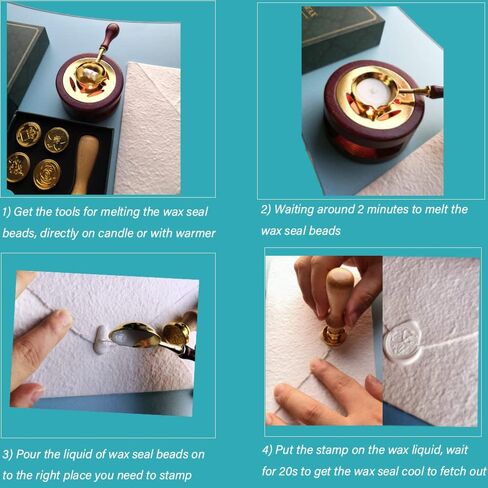 1) Get the tools for melting the wax seal beads, directly on candle or with warmer

2) Waiting around 2 minutes to melt the wax seal beads

3) Pour the liquid of wax seal beads on to the right place you need to stamp

4) Put the stamp on the wax liquid, wait for 20s to get the wax seal cool to fetch out