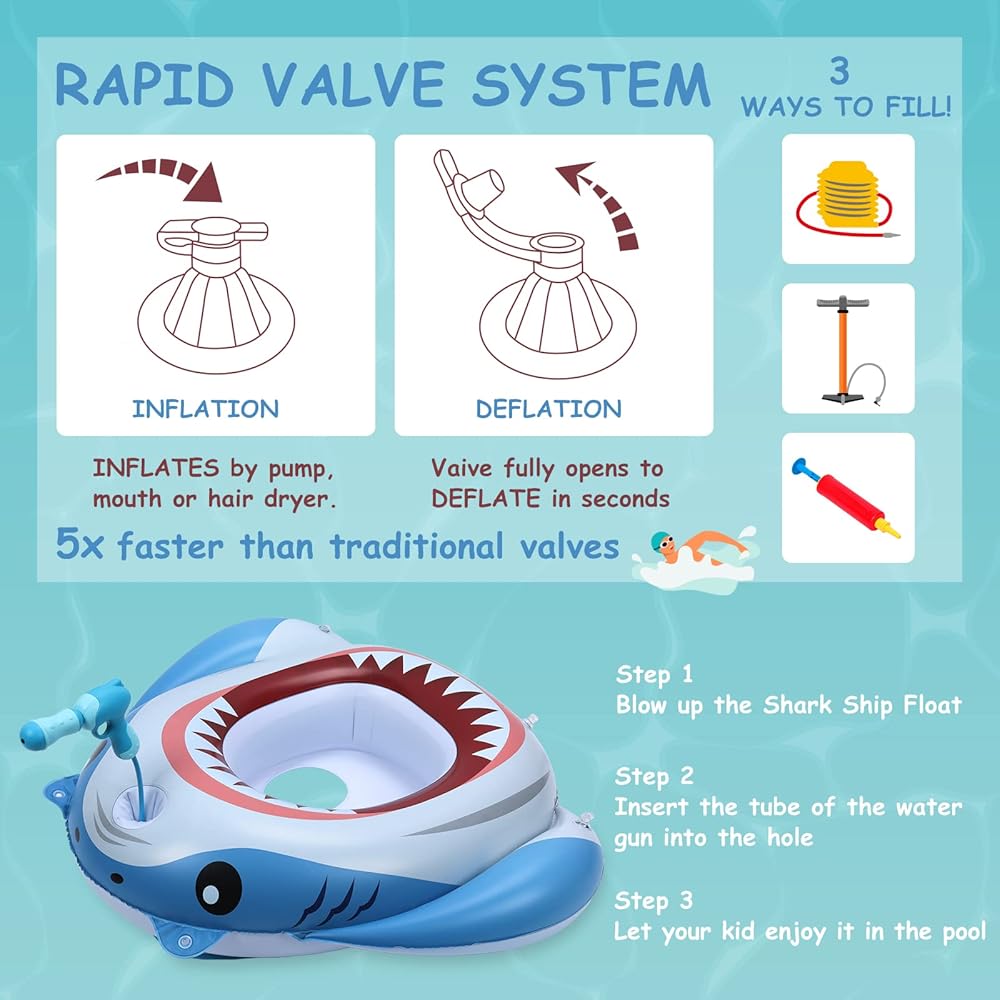 RAPID VALVE SYSTEM

3
WAYS TO FILL!

INFLATION

DEFLATION

INFLATES by pump, mouth or hair dryer.

Vaive fully opens to DEFLATE in seconds

5x faster than traditional valves

Step 1
Blow up the Shark Ship Float

Step 2
Insert the tube of the water gun into the hole

Step 3
Let your kid enjoy it in the pool