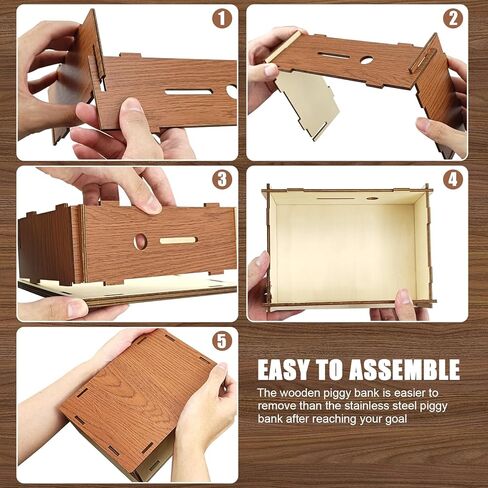 1
2
3
4
5
EASY TO ASSEMBLE
The wooden piggy bank is easier to remove than the stainless steel piggy bank after reaching your goal