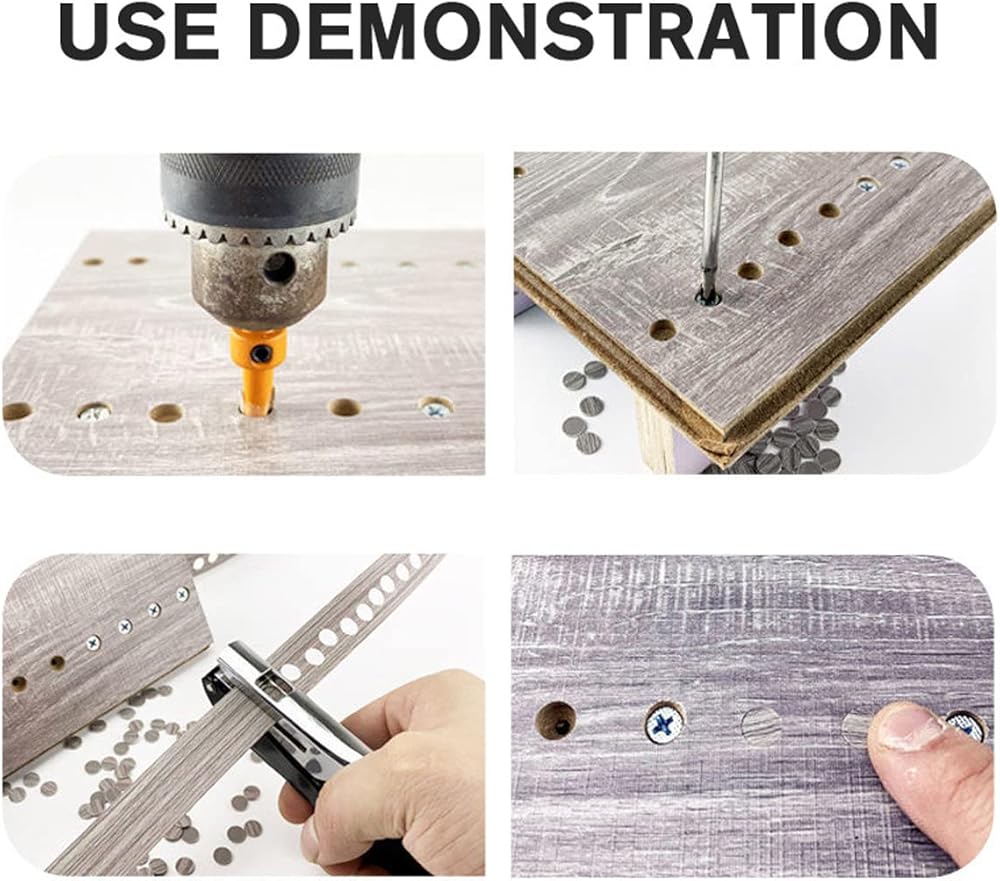 USE DEMONSTRATION