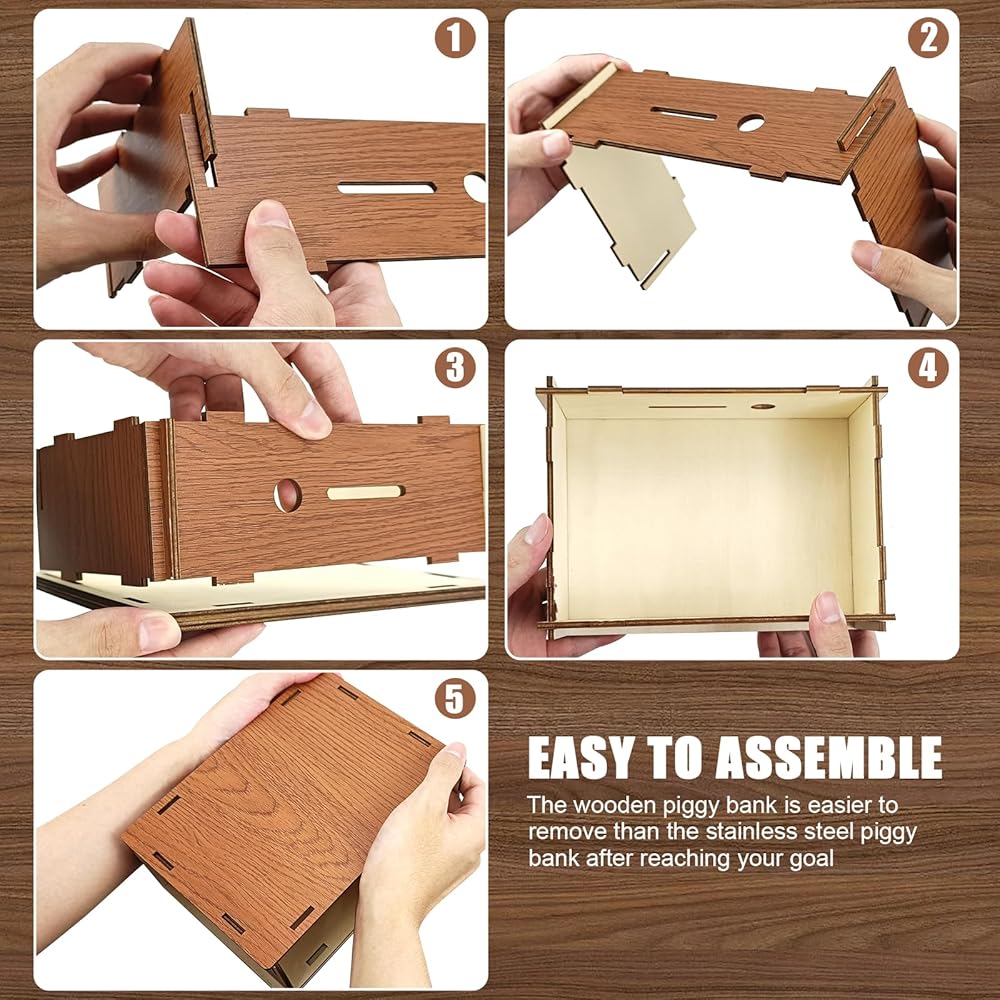 1

2

3

4

5

EASY TO ASSEMBLE

The wooden piggy bank is easier to remove than the stainless steel piggy bank after reaching your goal