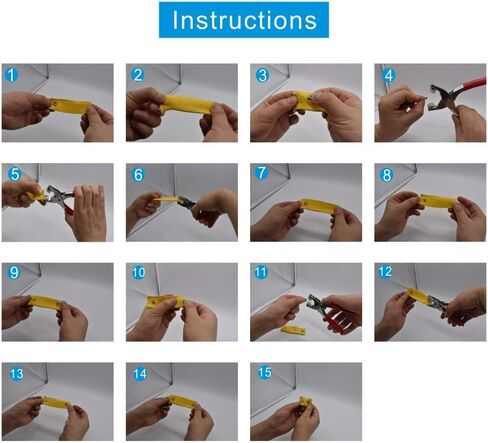 Instructions

1

2

3

4

5

6

7

8

9

10

11

12

13

14

15