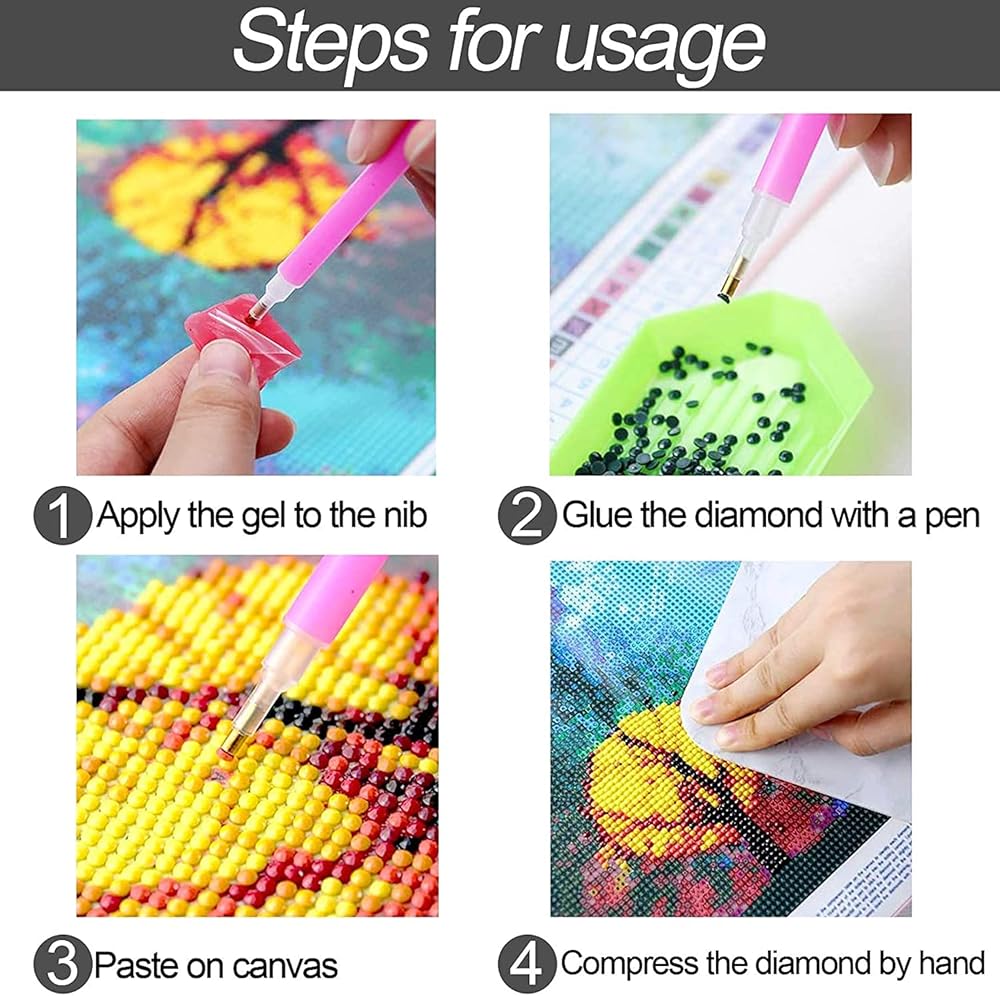 Steps for usage

1 Apply the gel to the nib

2 Glue the diamond with a pen

3 Paste on canvas

4 Compress the diamond by hand